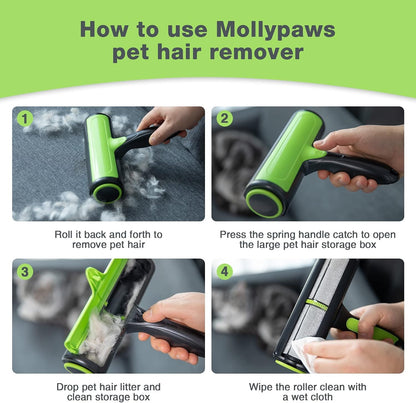 How to use Mollypaws pet hair remover

1

Roll it back and forth to remove pet hair

2

Press the spring handle catch to open the large pet hair storage box

3

Drop pet hair litter and clean storage box

4

Wipe the roller clean with a wet cloth